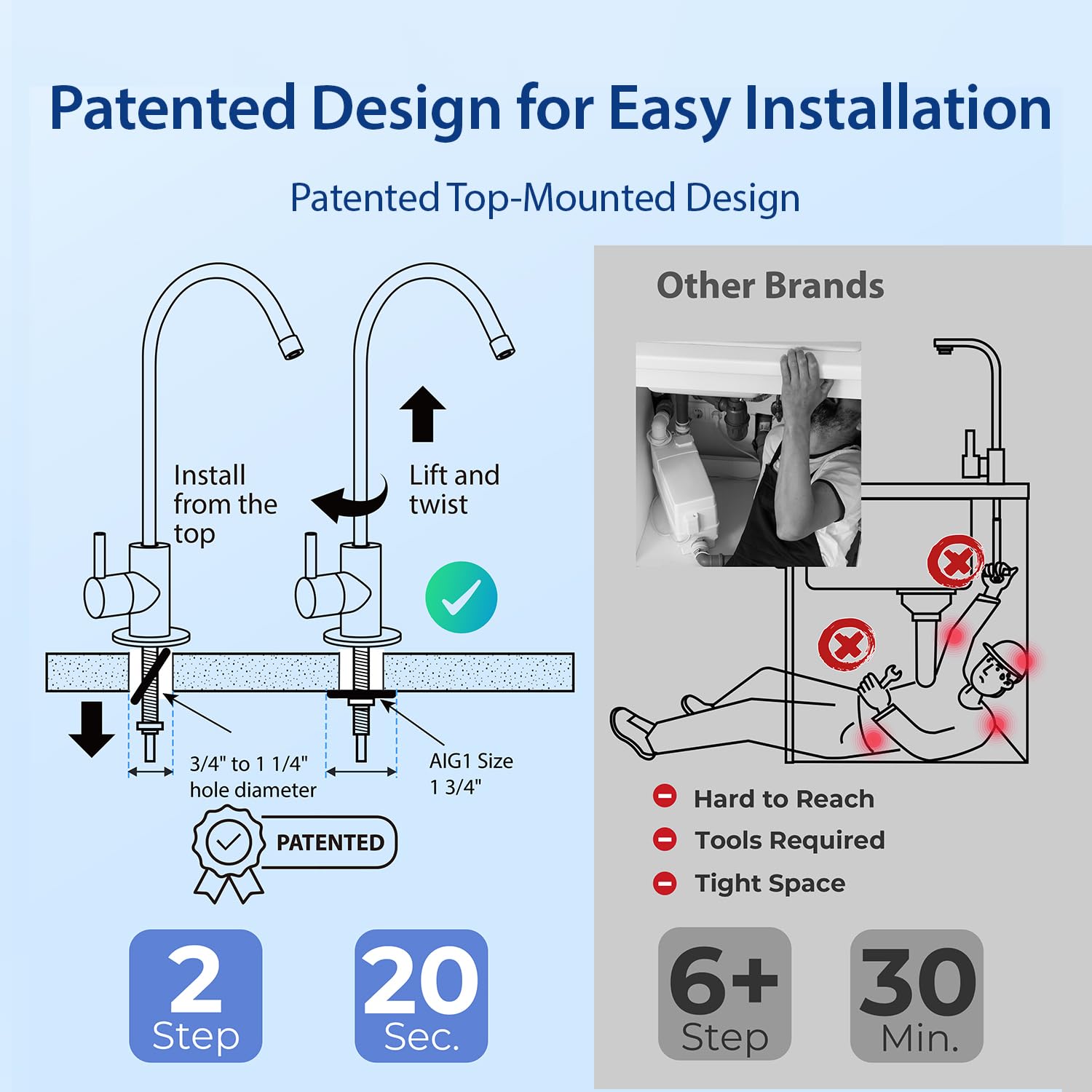 Patented Design for Easy Installation

Patented Top-Mounted Design

Install from the top

Lift and twist

3/4" to 1 1/4" hole diameter

AIG1 Size 1 3/4"

PATENTED

2 Step

20 Sec.

Other Brands

Hard to Reach

Tools Required

Tight Space

6+ Step

30 Min.