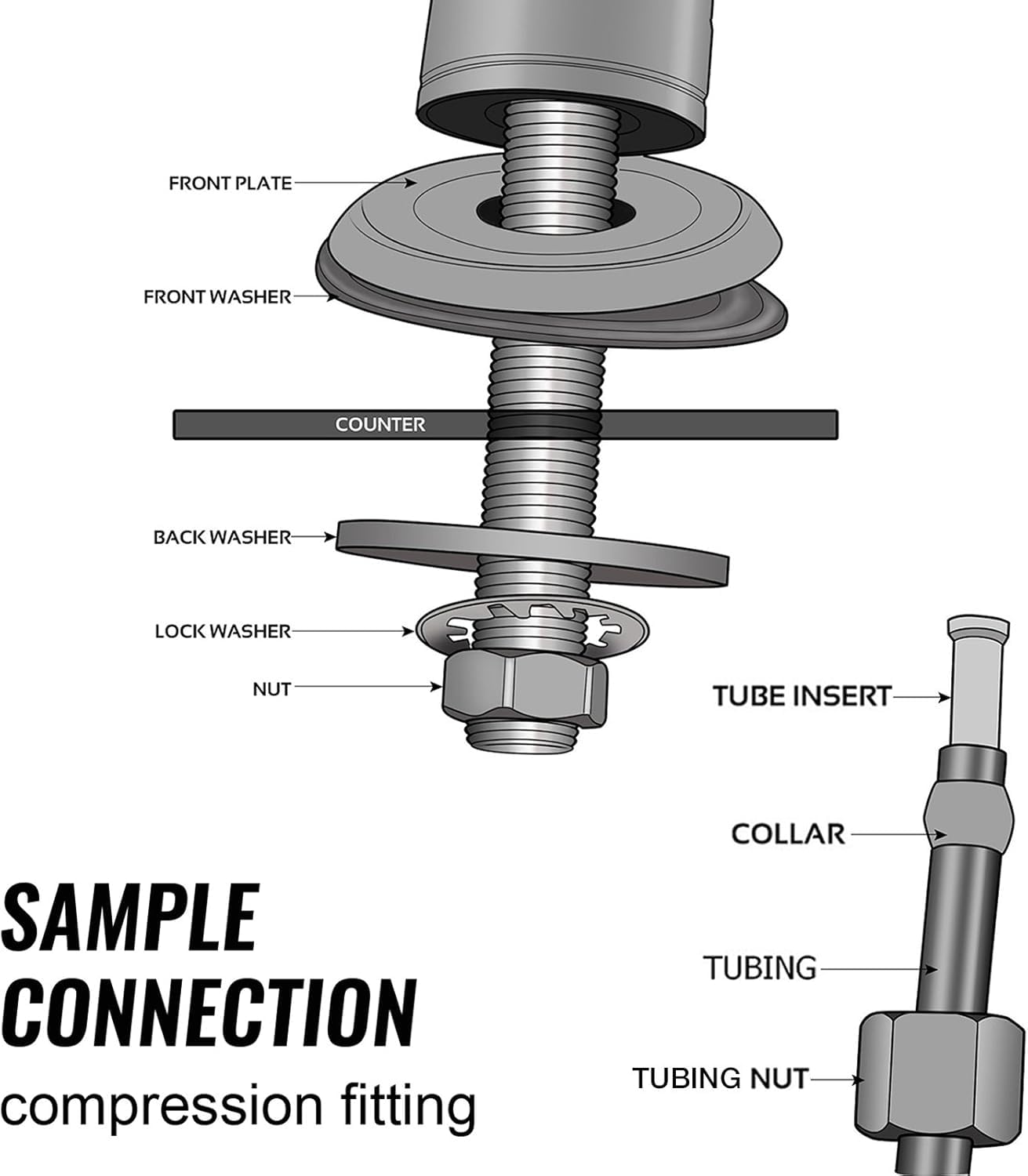 FRONT PLATE

FRONT WASHER

COUNTER

BACK WASHER

LOCK WASHER

NUT

TUBE INSERT

COLLAR

TUBING

TUBING NUT

SAMPLE CONNECTION

compression fitting