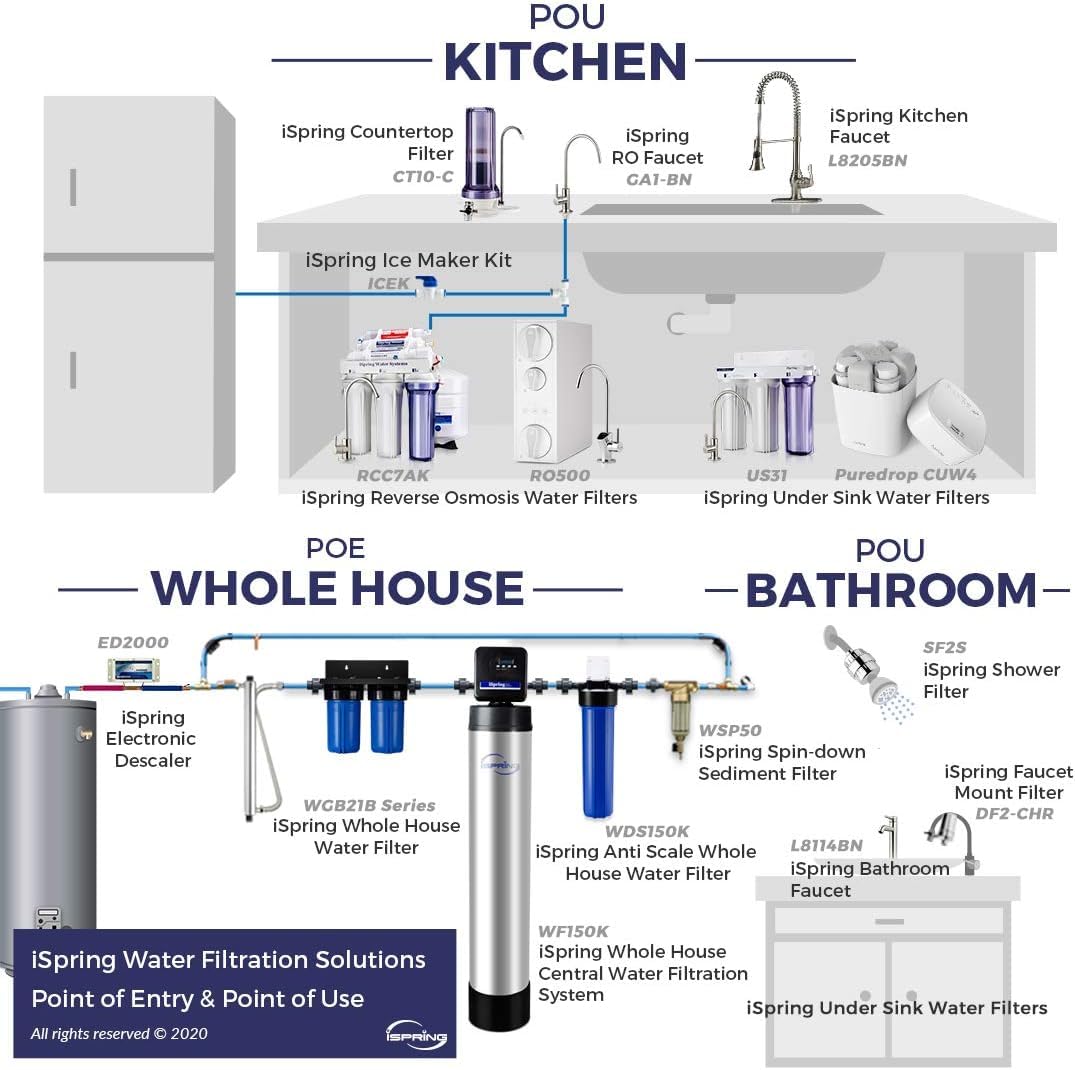 POU
KITCHEN

iSpring Countertop Filter
CT10-C

iSpring RO Faucet
GA1-BN

iSpring Kitchen Faucet
L8205BN

iSpring Ice Maker Kit
ICEK

RCC7AK
RO500
iSpring Reverse Osmosis Water Filters

US31
Puredrop CUW4
iSpring Under Sink Water Filters

POE
WHOLE HOUSE

ED2000
iSpring Electronic Descaler

WGB21B Series
iSpring Whole House Water Filter

WDS150K
iSpring Anti Scale Whole House Water Filter

WSP50
iSpring Spin-down Sediment Filter

WF150K
iSpring Whole House Central Water Filtration System

POU
BATHROOM

SF2S
iSpring Shower Filter

iSpring Faucet Mount Filter
DF2-CHR

L8114BN
iSpring Bathroom Faucet

iSpring Under Sink Water Filters

iSpring Water Filtration Solutions
Point of Entry & Point of Use
All rights reserved © 2020
iSPRING